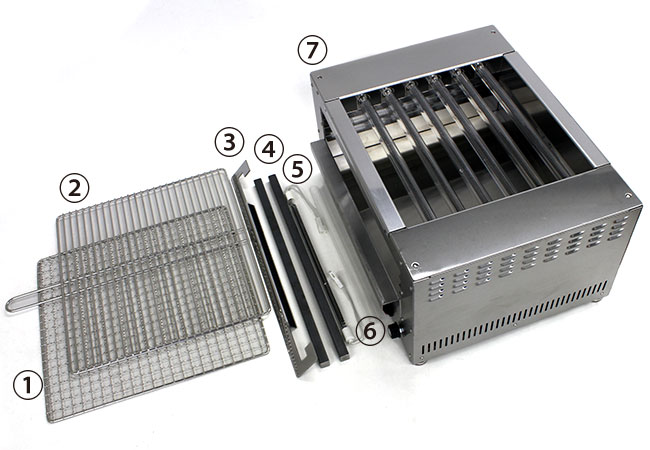 ⑦
③ ④ ⑤
②
⑥
①