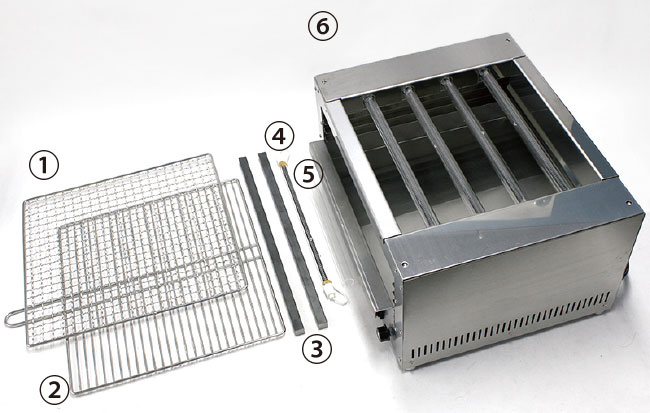 ⑥
④
①
⑤
③
②