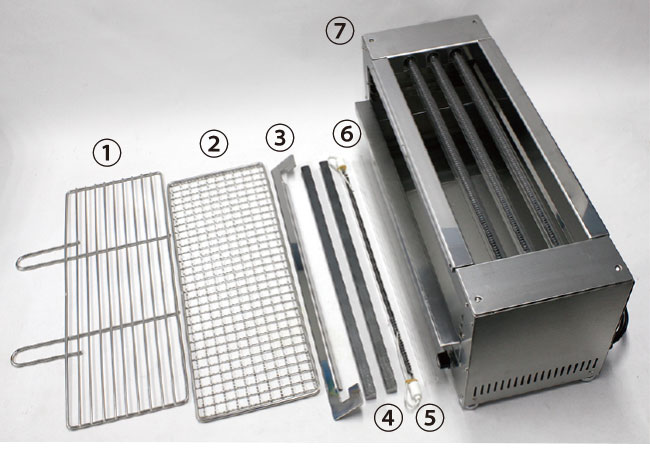 ⑦
①
②
③
⑥
④
⑤